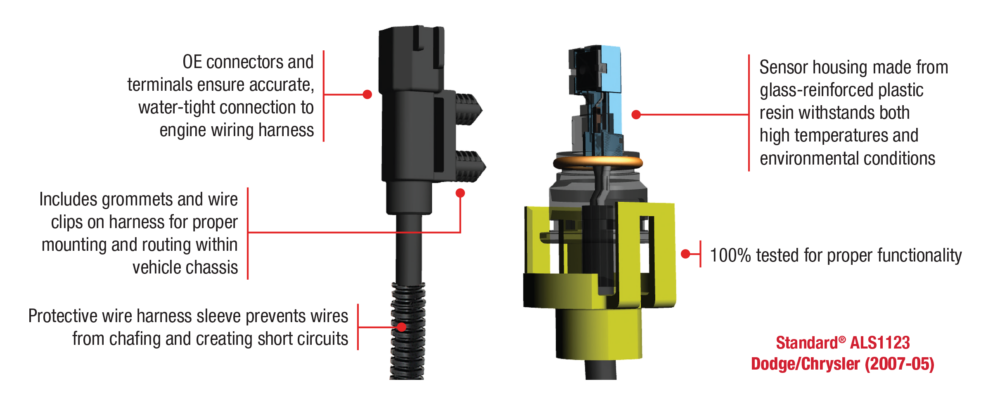 OE connectors and terminals ensure accurate, water-tight connection to engine wiring harness

Includes grommets and wire clips on harness for proper mounting and routing within vehicle chassis

Protective wire harness sleeve prevents wires from chafing and creating short circuits

Sensor housing made from glass-reinforced plastic resin withstands both high temperatures and environmental conditions

100% tested for proper functionality

Standard® ALS1123
Dodge/Chrysler (2007-05)